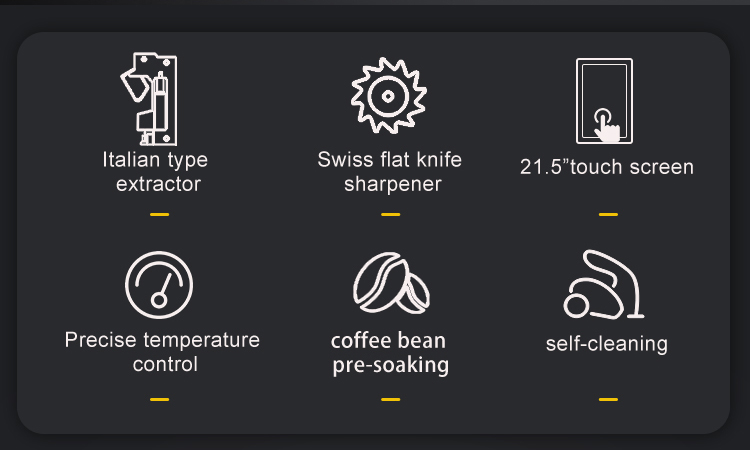 Italian type extractor

Swiss flat knife sharpener

21.5"touch screen

Precise temperature control

coffee bean pre-soaking

self-cleaning